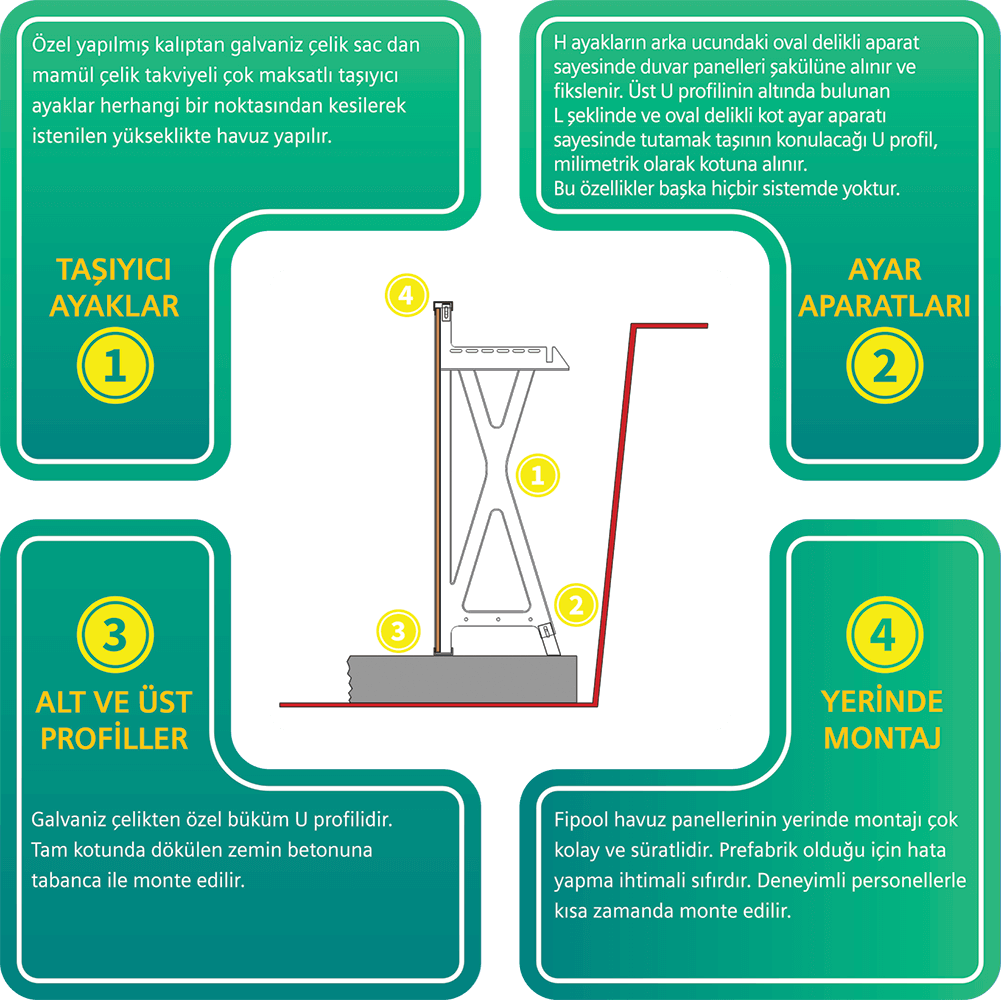 Özel yapılmış kalıptan galvaniz çelik sac dan mamül çelik takviyeli çok maksatlı taşıyıcı ayaklar herhangi bir noktasından kesilerek istenilen yükseklikte havuz yapılır.

TAŞIYICI AYAKLAR

1

H ayakların arka ucundaki oval delikli aparat sayesinde duvar panelleri şakülüne alınır ve fikslenir. Üst U profilinin altında bulunan L şeklinde ve oval delikli kot ayar aparatı sayesinde tutamak taşının konulacağı U profil, milimetrik olarak kotuna alınır.
Bu özellikler başka hiçbir sistemde yoktur.

AYAR APARATLARI

2

4

1

2

3

3

ALT VE ÜST PROFİLLER

Galvaniz çelikten özel büküm U profilidir. Tam kotunda dökülen zemin betonuna tabanca ile monte edilir.

4

YERİNDE MONTAJ

Fipool havuz panellerinin yerinde montajı çok kolay ve süratlidir. Prefabrik olduğu için hata yapma ihtimali sıfırdır. Deneyimli personellerle kısa zamanda monte edilir.